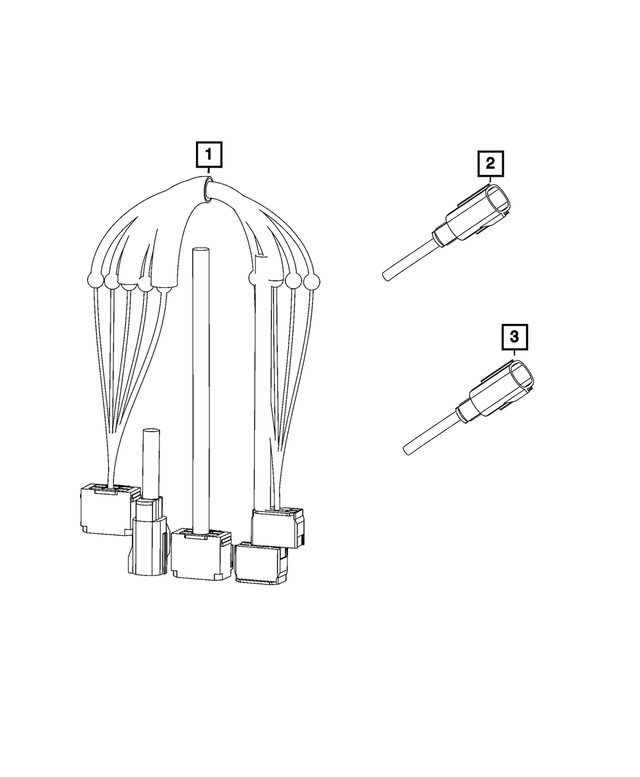 1

2

3