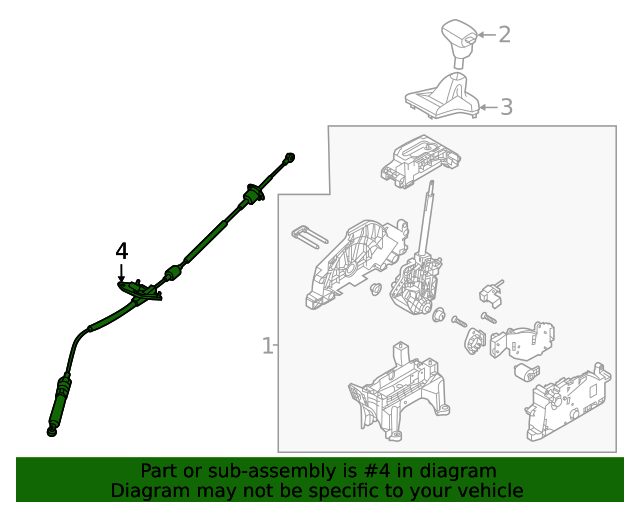 2
3
4
1

Part or sub-assembly is #4 in diagram
Diagram may not be specific to your vehicle