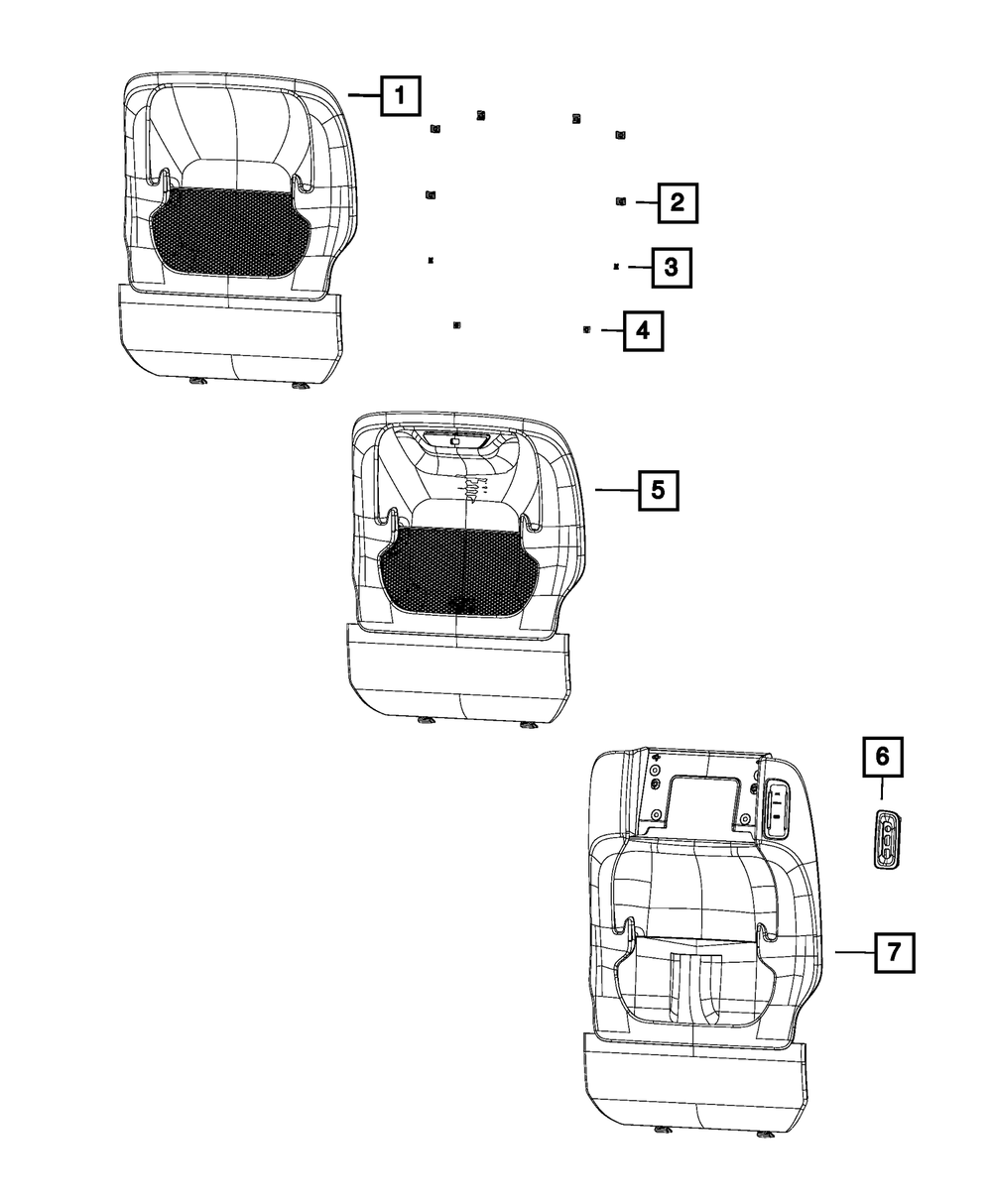 1
2
3
4
5
6
7