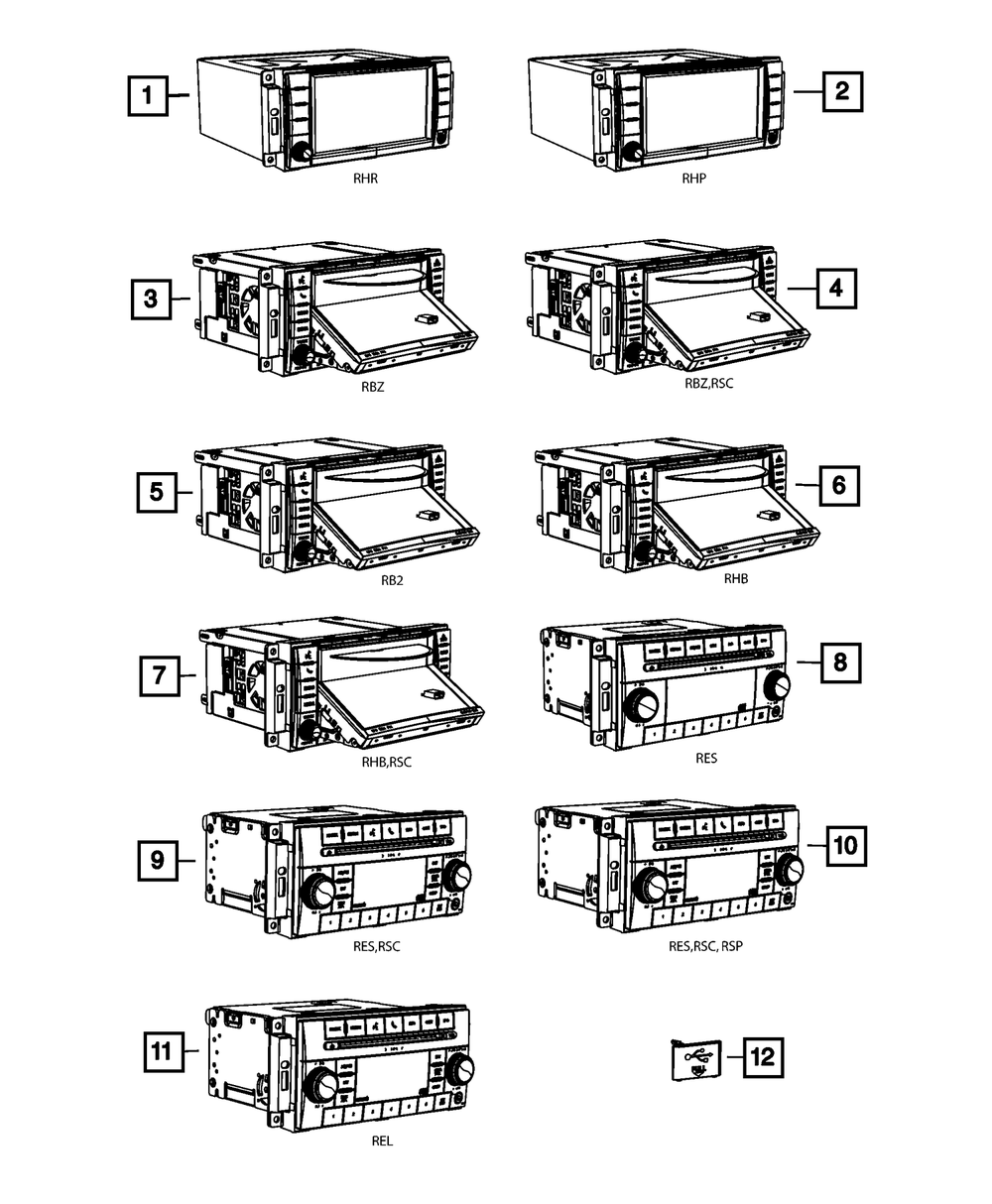 1
RHR
2
RHP
3
RBZ
4
RBZ,RSC
5
RB2
6
RHB
7
RHB,RSC
8
RES
9
RES,RSC
10
RES,RSC, RSP
11
REL
12