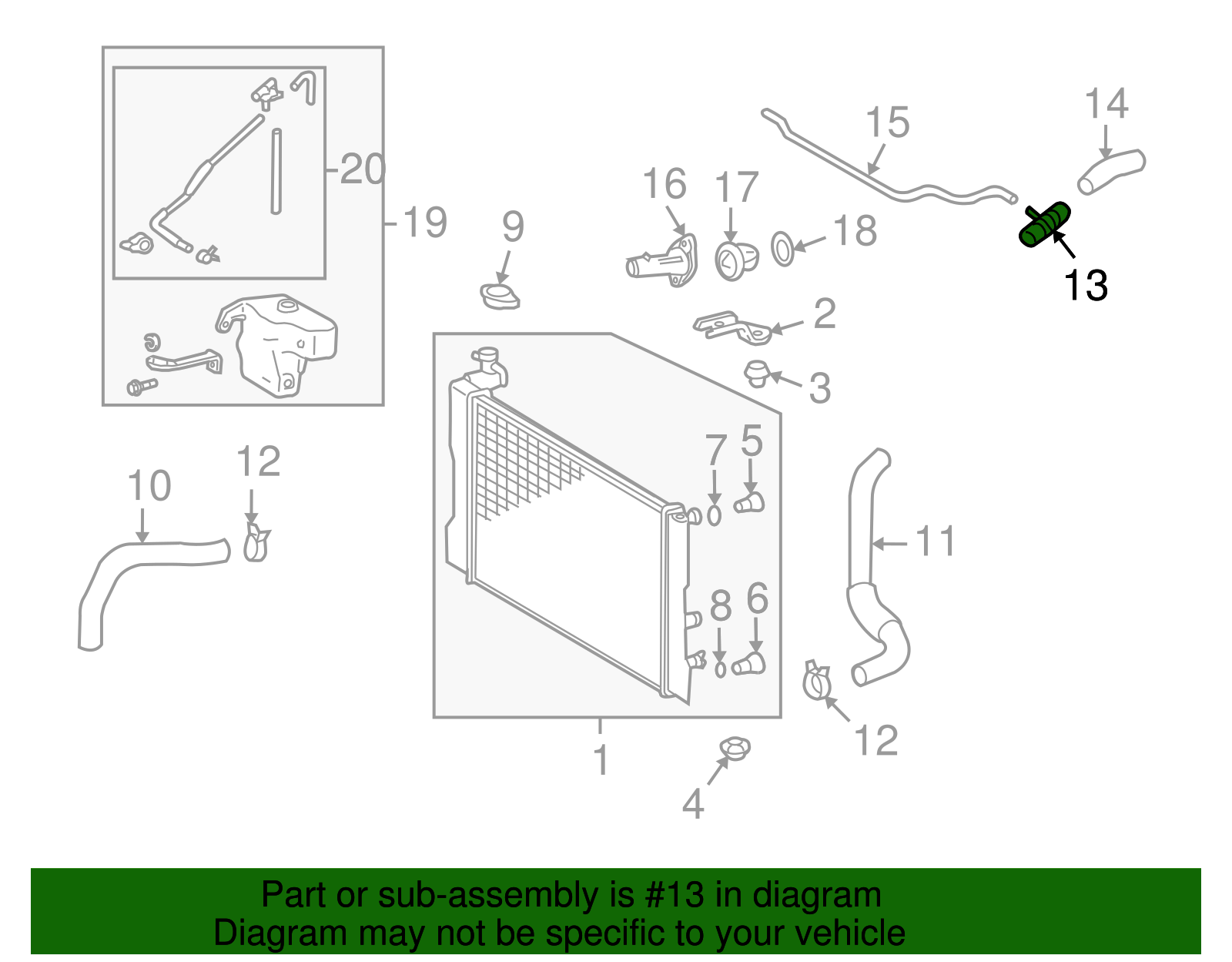 20
19
15
14
16
17
18
13
9
2
3
7
5
12
10
11
8
6
12
1
4

Part or sub-assembly is #13 in diagram
Diagram may not be specific to your vehicle