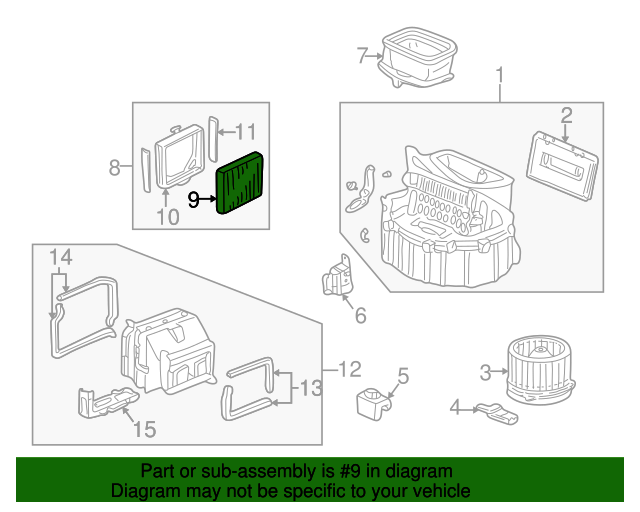 7
1
2
11
8
9
10
14
6
12
13
5
3
4
15

Part or sub-assembly is #9 in diagram
Diagram may not be specific to your vehicle