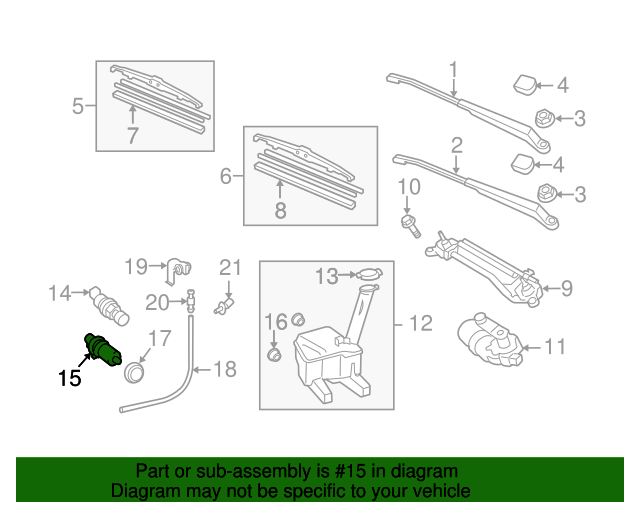 5
7
6
8
1
4
3
2
4
3
10
9
11
19
21
14
20
13
16
12
17
15
18

Part or sub-assembly is #15 in diagram
Diagram may not be specific to your vehicle