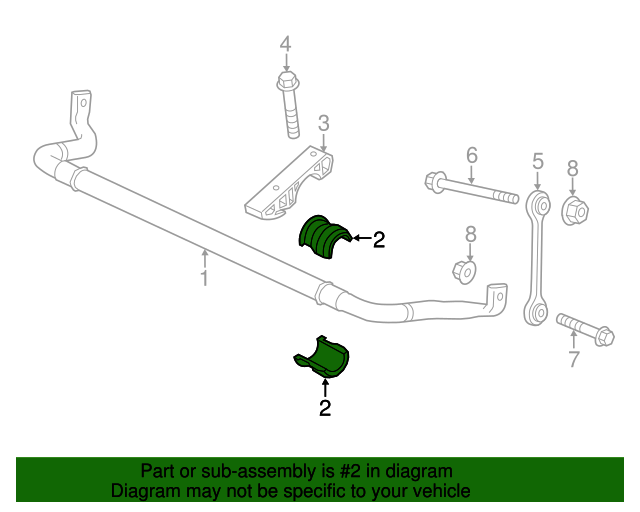 4
3
6
5
8
2
8
1
7
2

Part or sub-assembly is #2 in diagram
Diagram may not be specific to your vehicle