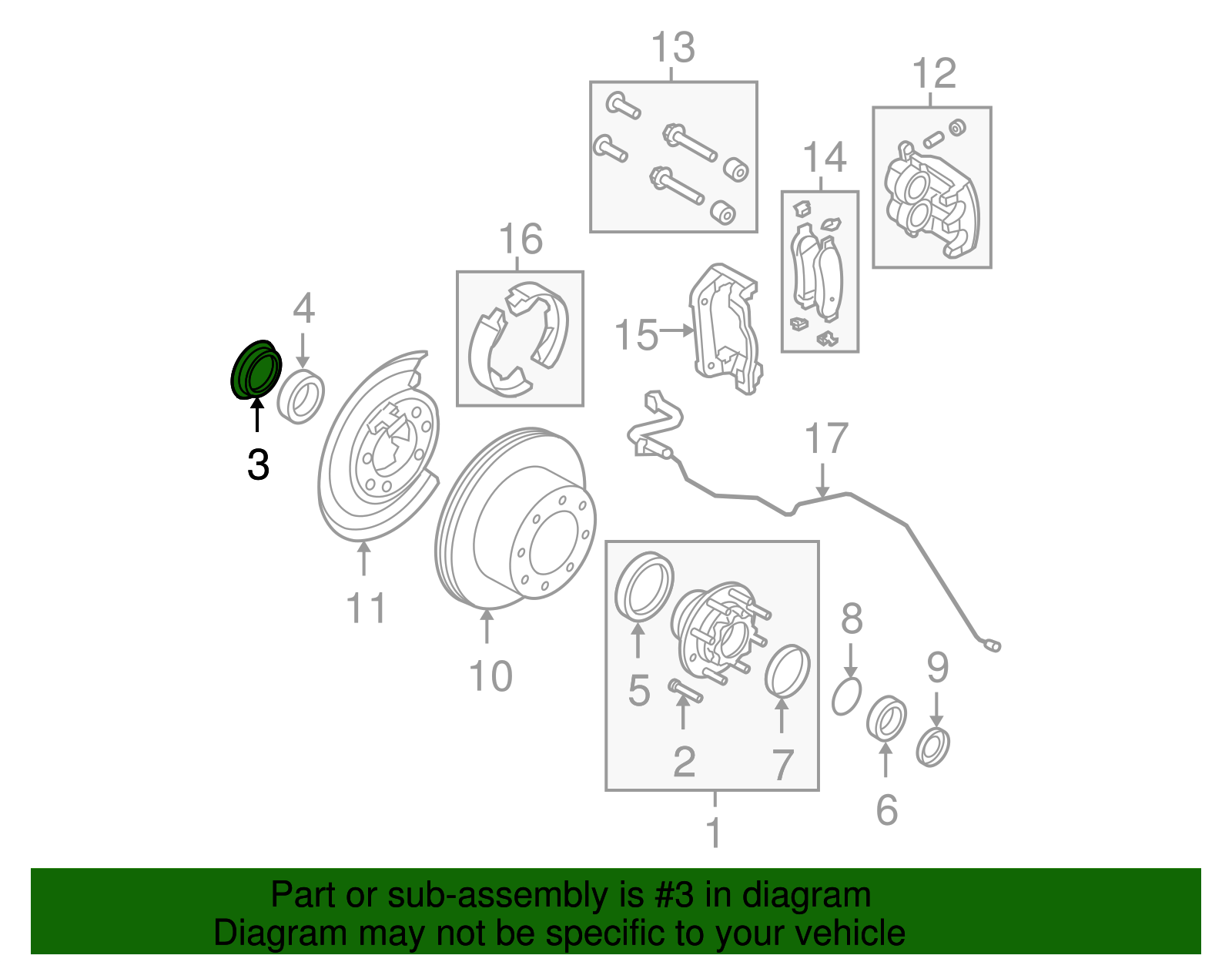 13
12
14
16
4
15
3
17
11
10
8
9
5
2
7
6
1

Part or sub-assembly is #3 in diagram
Diagram may not be specific to your vehicle