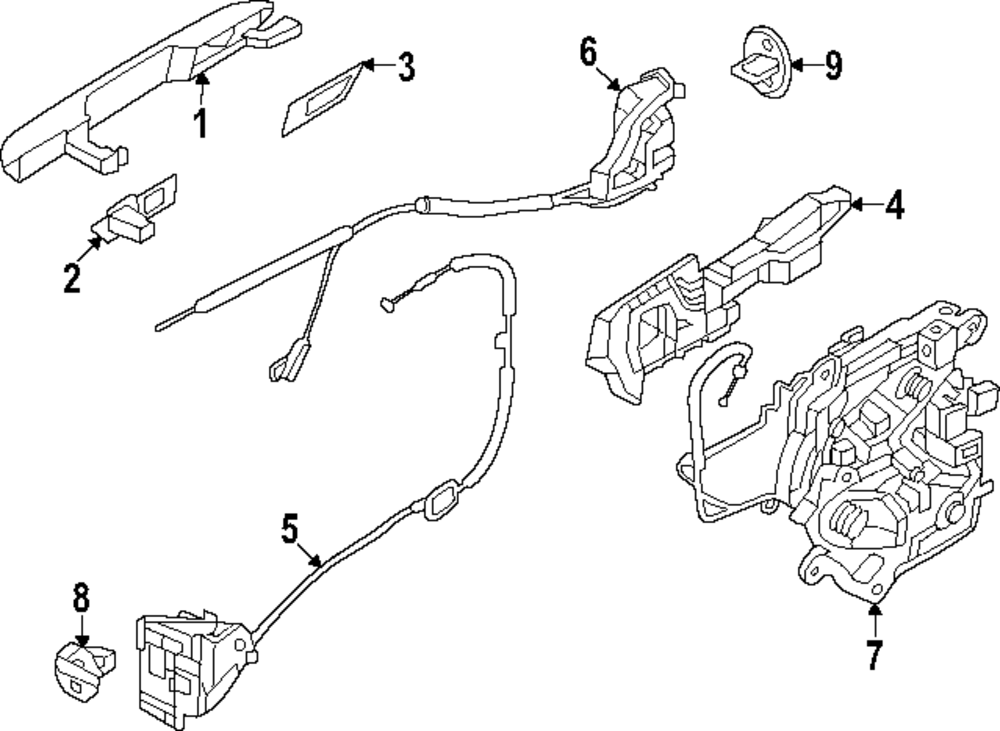 1
3
6
9
2
4
5
8
7