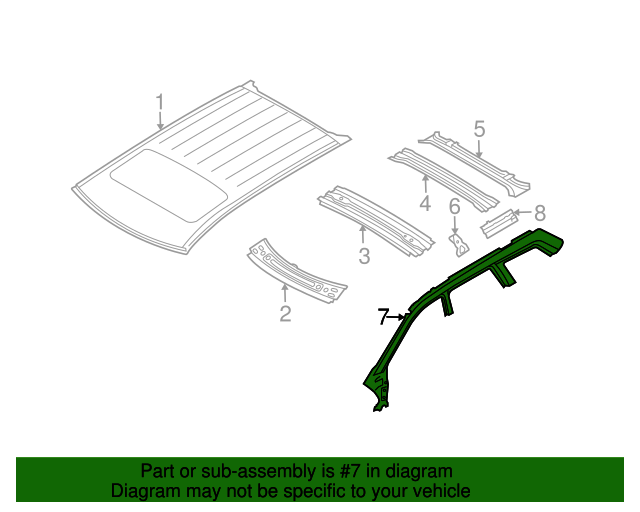 1
5
4
6
8
3
2
7

Part or sub-assembly is #7 in diagram
Diagram may not be specific to your vehicle