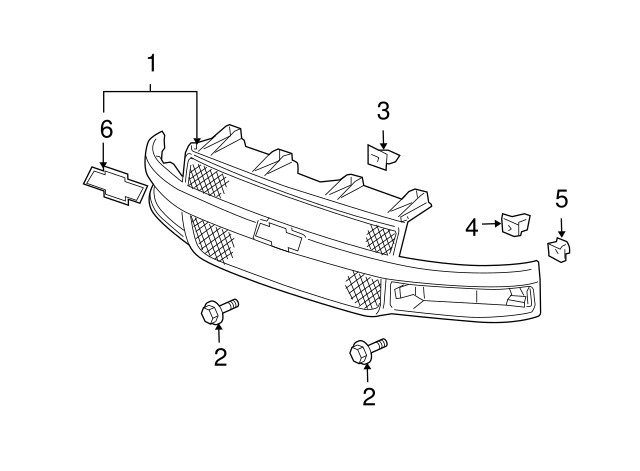 1
6
3
5
4
2
2