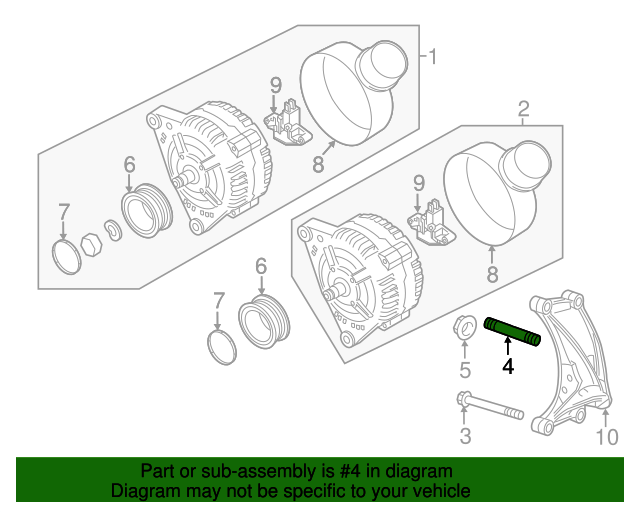 1
9
8
6
7
2
9
8
6
7
5
4
3
10

Part or sub-assembly is #4 in diagram
Diagram may not be specific to your vehicle