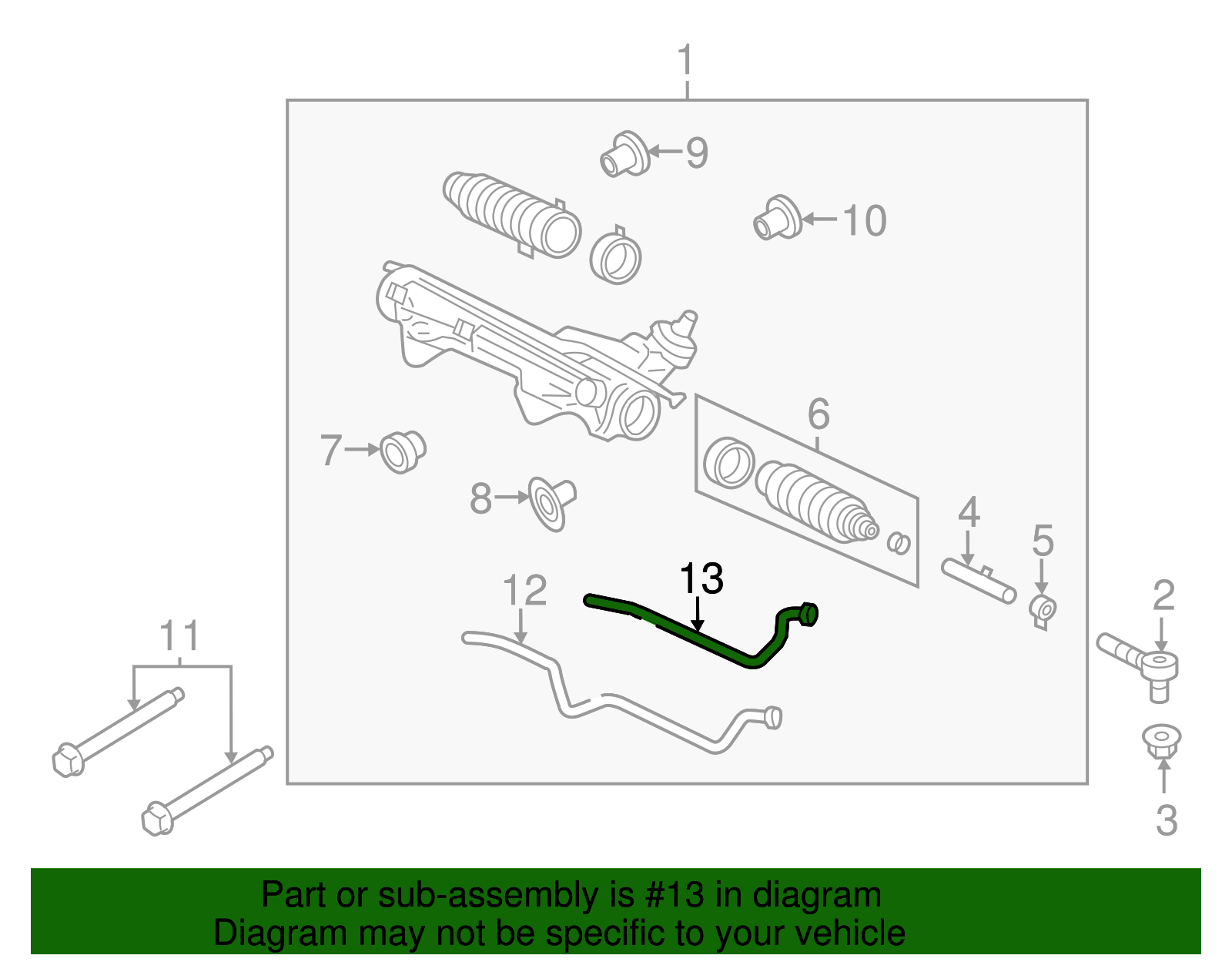 1
9
10
6
7
8
4
5
13
12
2
11
3

Part or sub-assembly is #13 in diagram
Diagram may not be specific to your vehicle