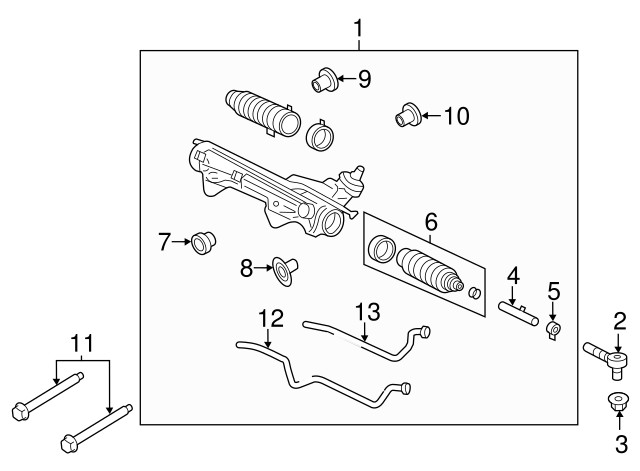 1
9
10
6
7
8
4
5
12
13
2
11
3