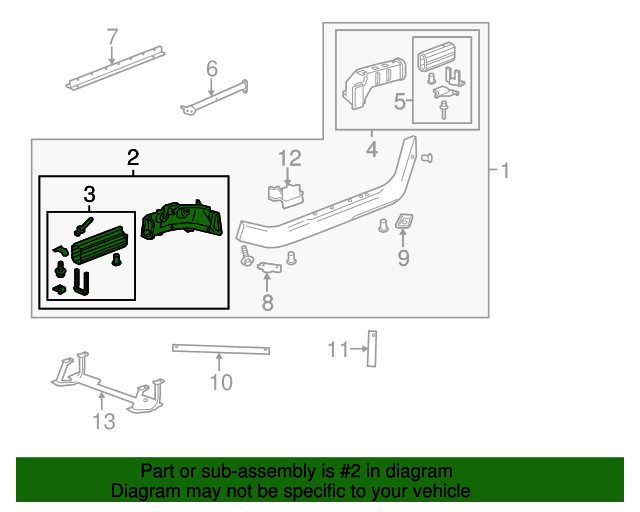 7
6
5
4
1
2
3
12
9
8
11
10
13

Part or sub-assembly is #2 in diagram
Diagram may not be specific to your vehicle