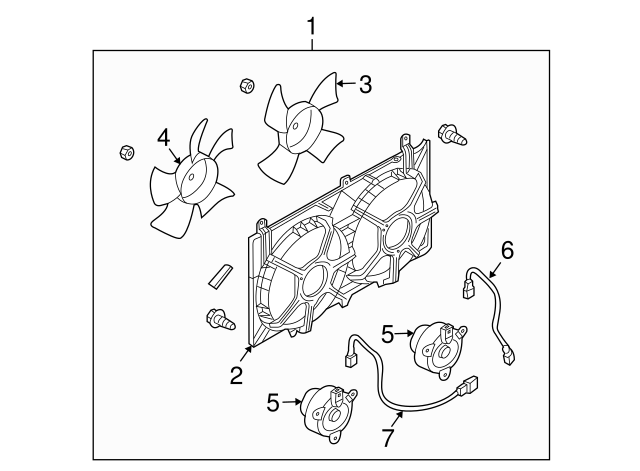 1
3
4
6
5
2
5
7