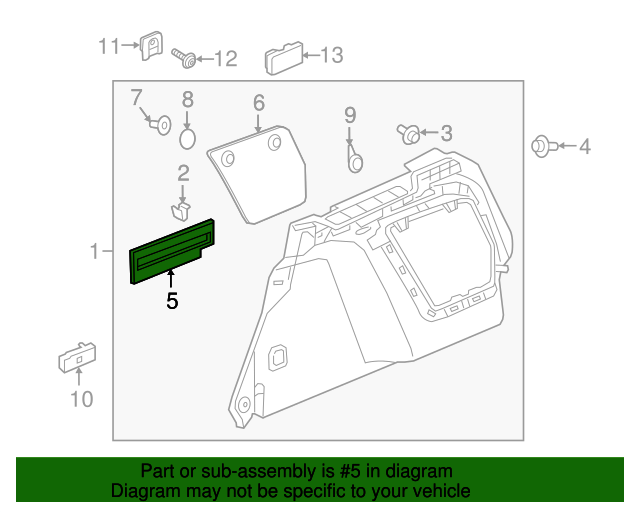 11
12
13
7
8
6
9
3
4
2
1
5
10

Part or sub-assembly is #5 in diagram
Diagram may not be specific to your vehicle