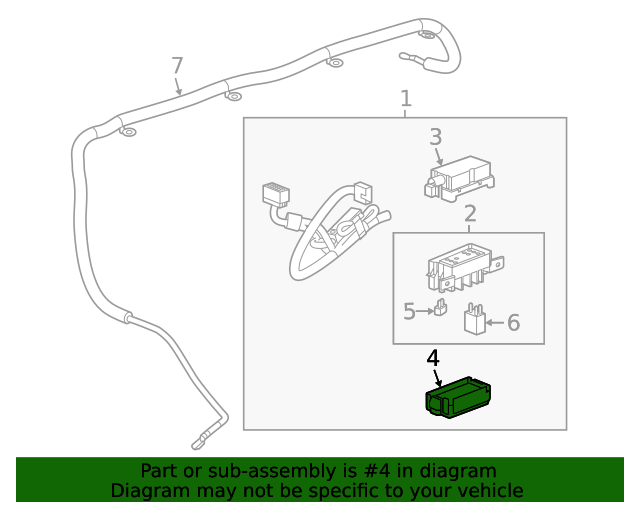 7
1
3
2
5
6
4

Part or sub-assembly is #4 in diagram
Diagram may not be specific to your vehicle