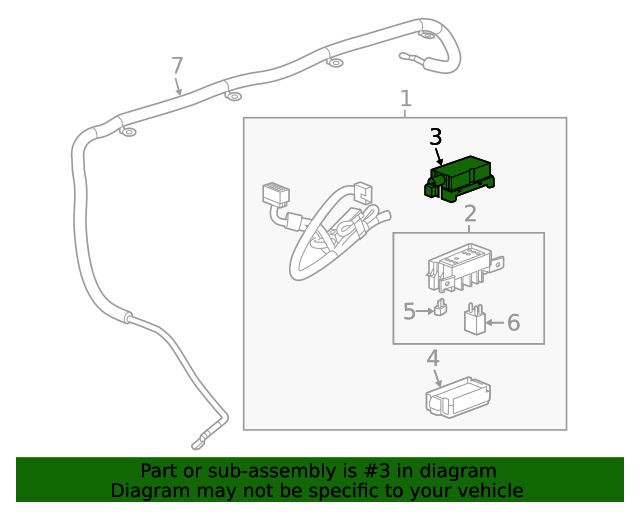 7
1
3
2
5
6
4

Part or sub-assembly is #3 in diagram
Diagram may not be specific to your vehicle