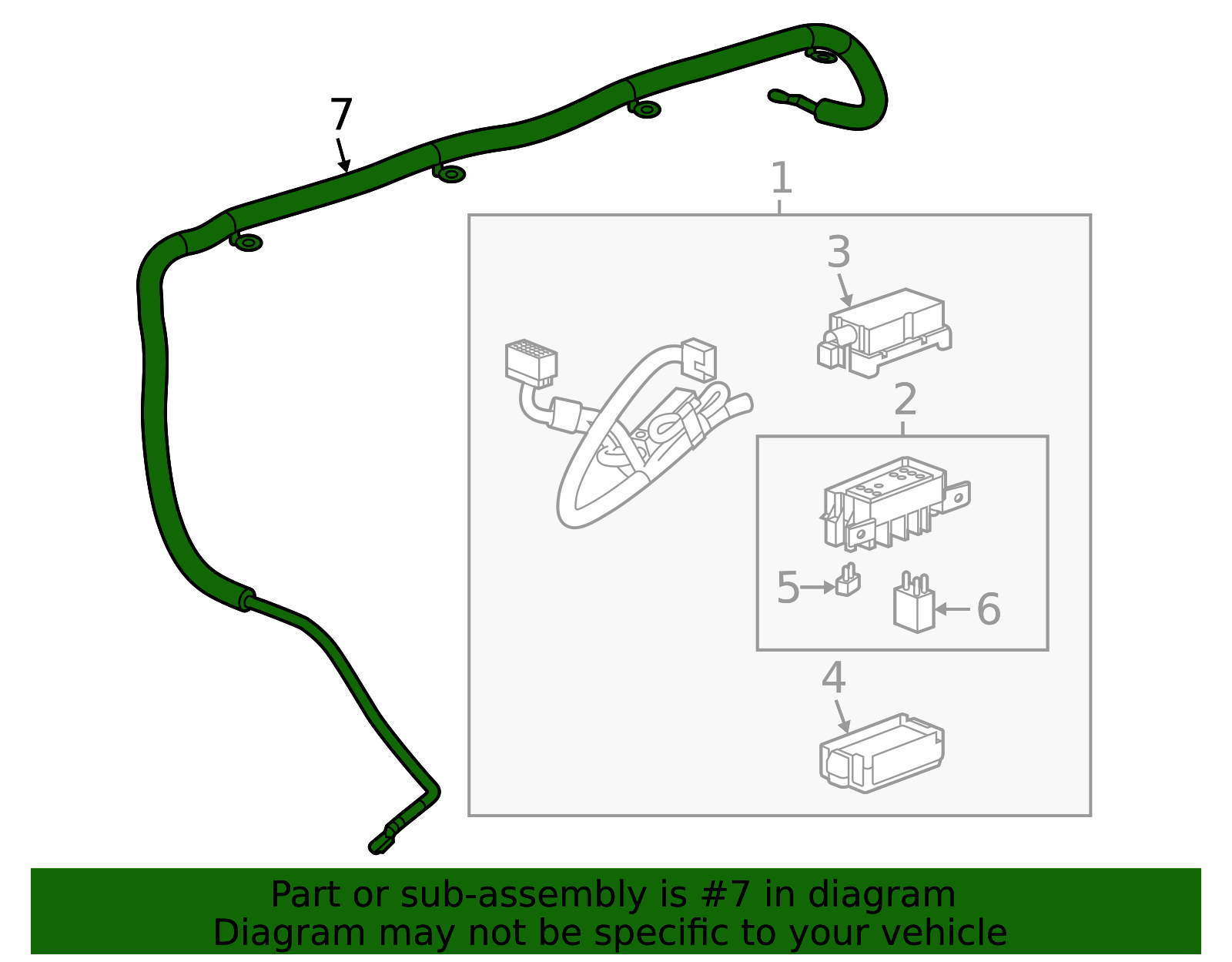 7

1

3

2

5

6

4

Part or sub-assembly is #7 in diagram
Diagram may not be specific to your vehicle