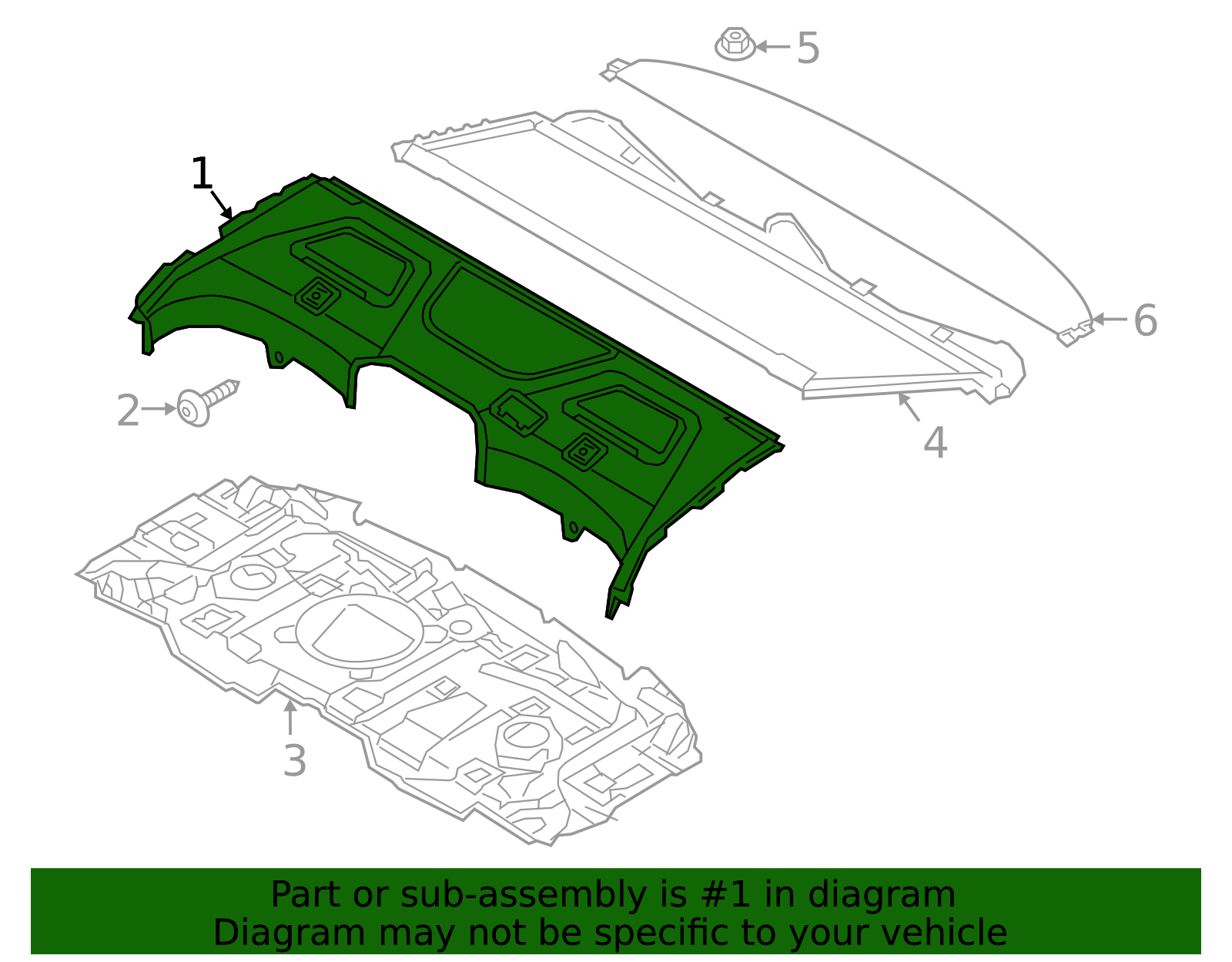 5
1
6
2
4
3
Part or sub-assembly is #1 in diagram
Diagram may not be specific to your vehicle