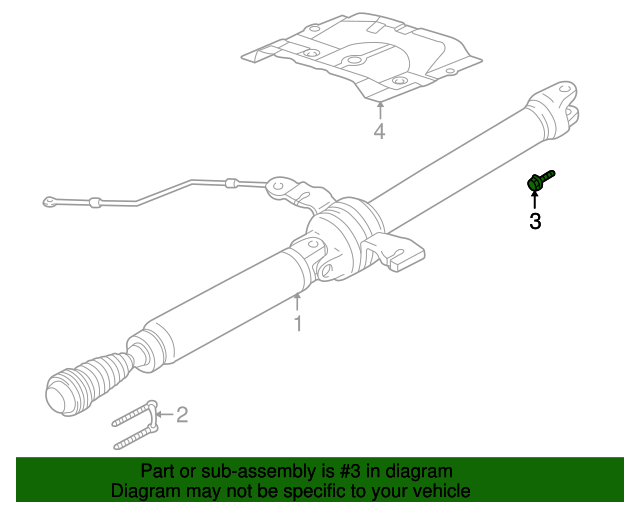 4

3

1

2

Part or sub-assembly is #3 in diagram
Diagram may not be specific to your vehicle