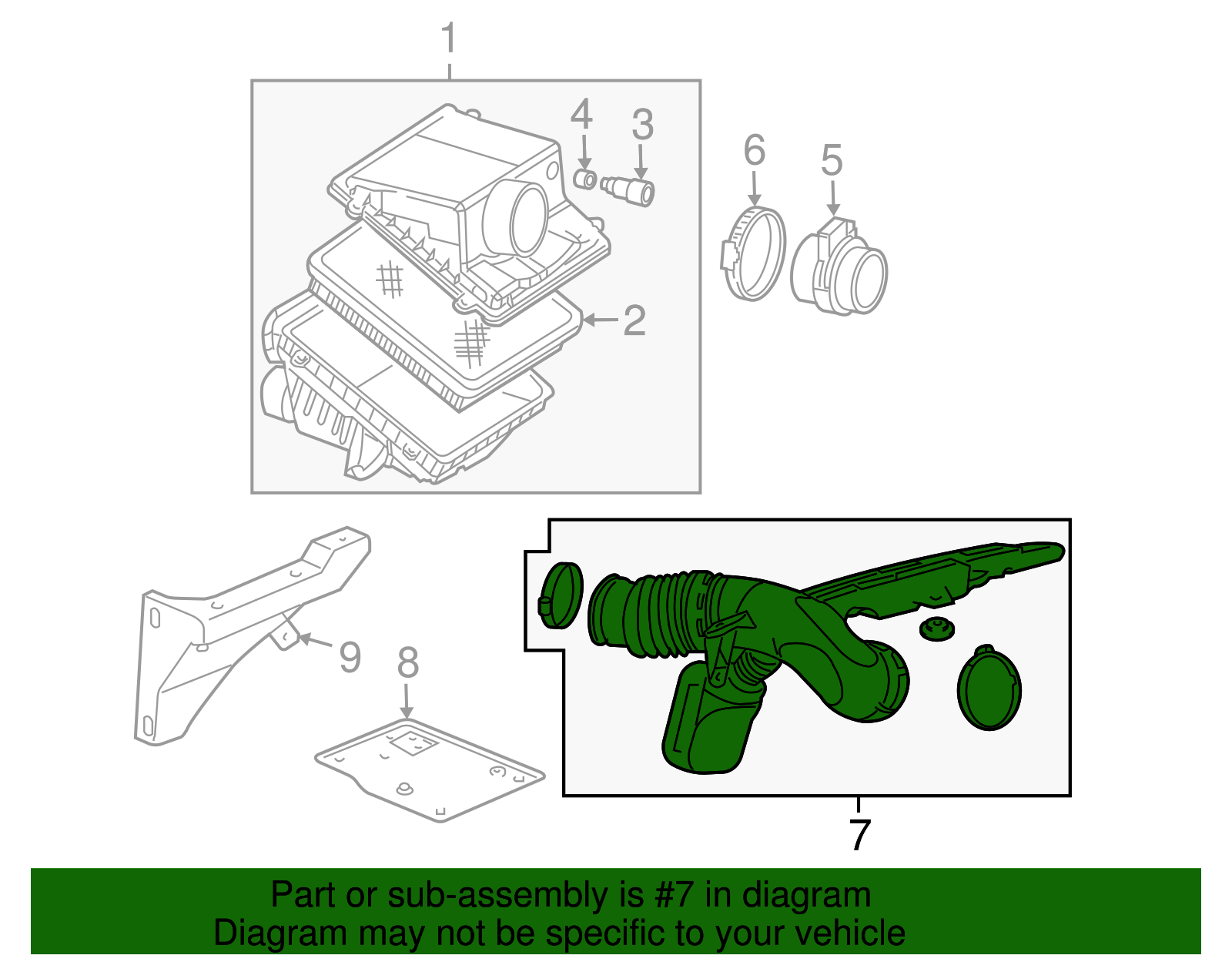 1
4
3
6
5
2
9
8
7

Part or sub-assembly is #7 in diagram
Diagram may not be specific to your vehicle