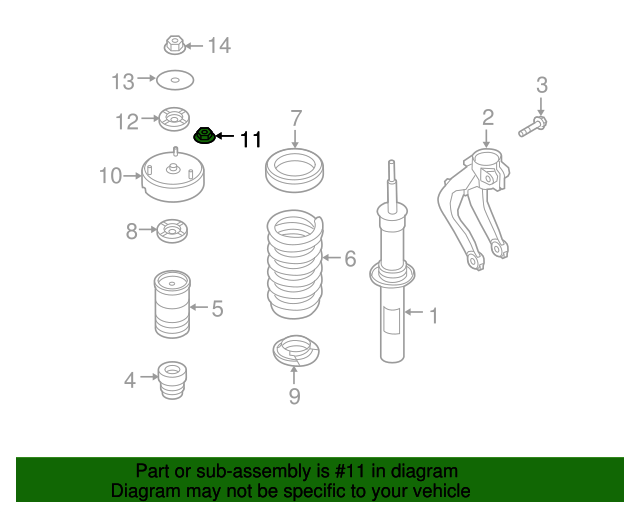 14
13
12
11
10
8
5
4
7
6
9
1
2
3

Part or sub-assembly is #11 in diagram
Diagram may not be specific to your vehicle