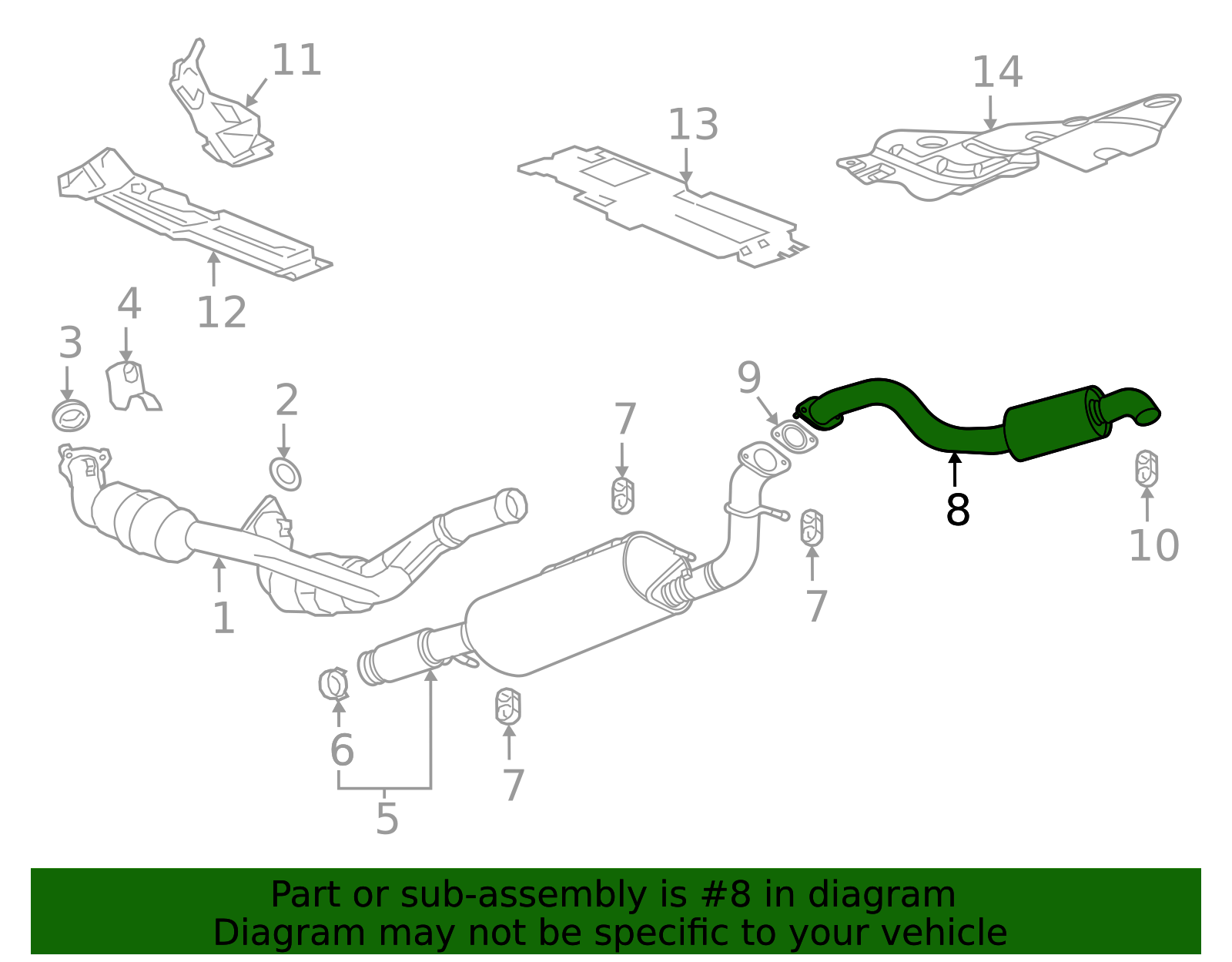 11
14
13
12
4
3
2
9
7
8
10
7
1
6
7
5

Part or sub-assembly is #8 in diagram
Diagram may not be specific to your vehicle