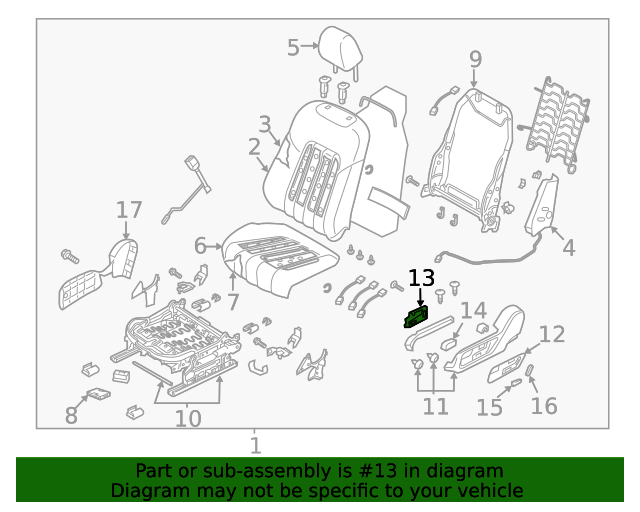 5
9
3
2
17
6
4
7
13
14
12
8
10
11
15
16
1

Part or sub-assembly is #13 in diagram
Diagram may not be specific to your vehicle