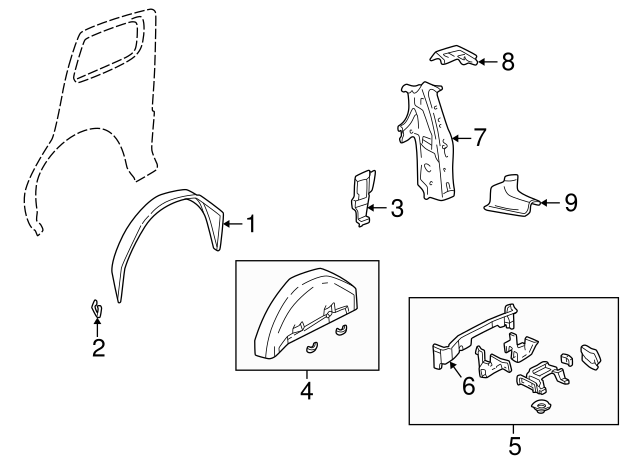 8
7
3
9
1
2
4
6
5