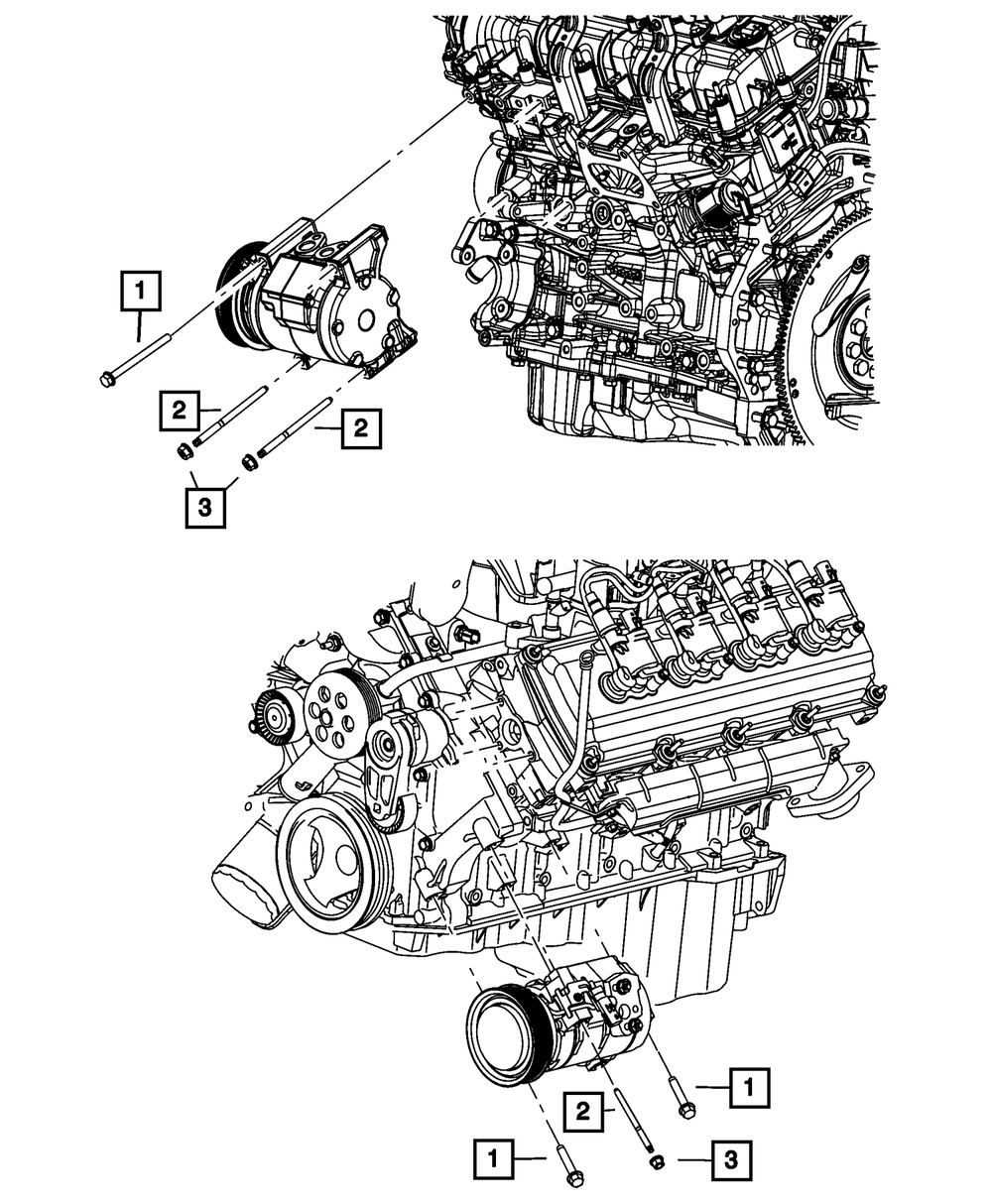 1
2
2
3
1
2
1
3