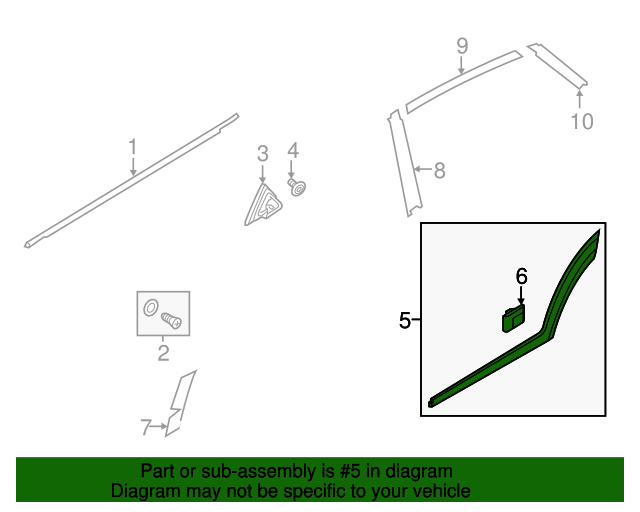 9
10
1
3
4
8
6
5
2
7

Part or sub-assembly is #5 in diagram
Diagram may not be specific to your vehicle