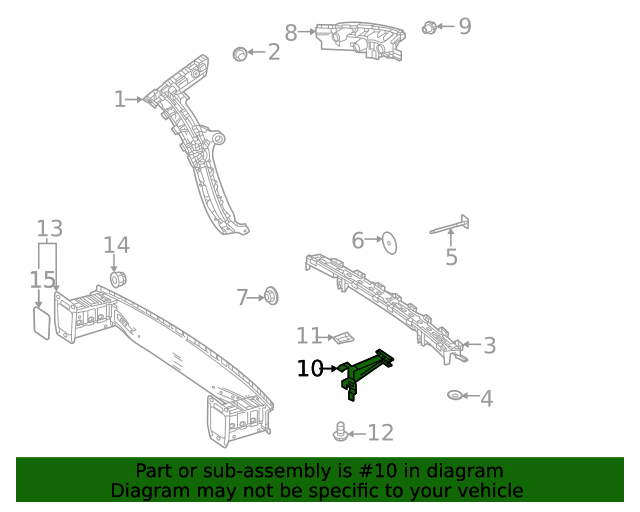 8
9
2
1
13
14
15
6
5
7
11
3
10
4
12

Part or sub-assembly is #10 in diagram
Diagram may not be specific to your vehicle