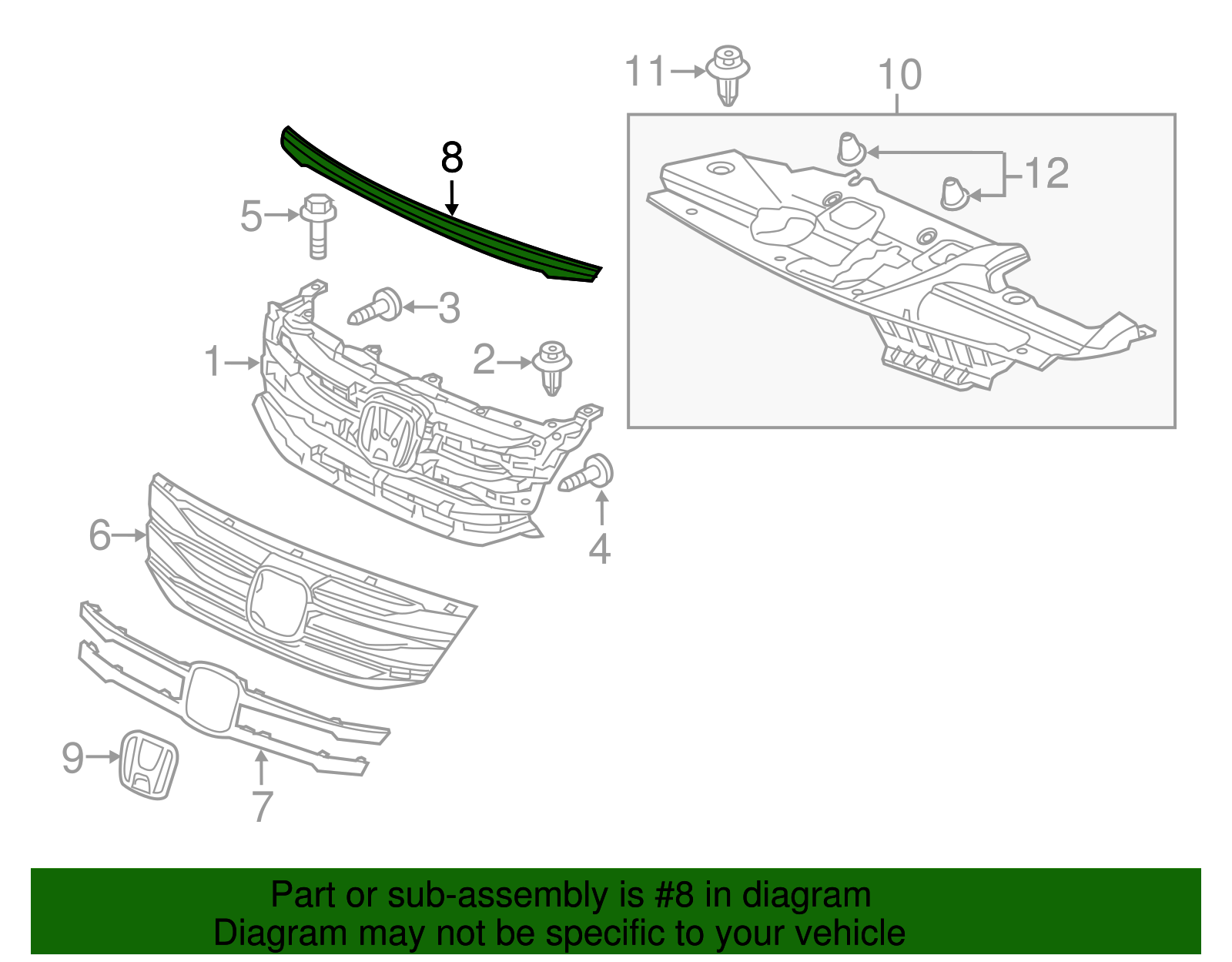 11
10
8
12
5
3
1
2
4
6
9
7

Part or sub-assembly is #8 in diagram
Diagram may not be specific to your vehicle