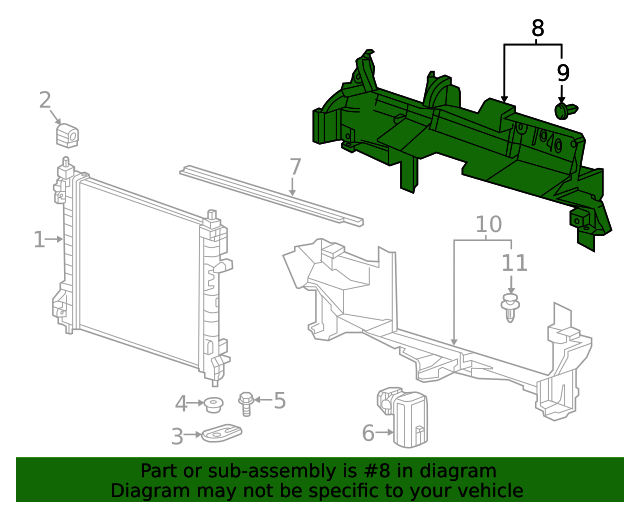 8
9
2
7
1
10
11
4
5
3
6

Part or sub-assembly is #8 in diagram
Diagram may not be specific to your vehicle