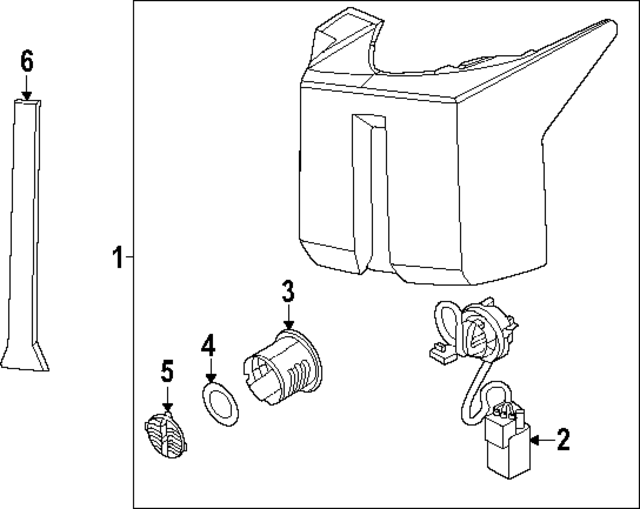 6
1
3
4
5
2