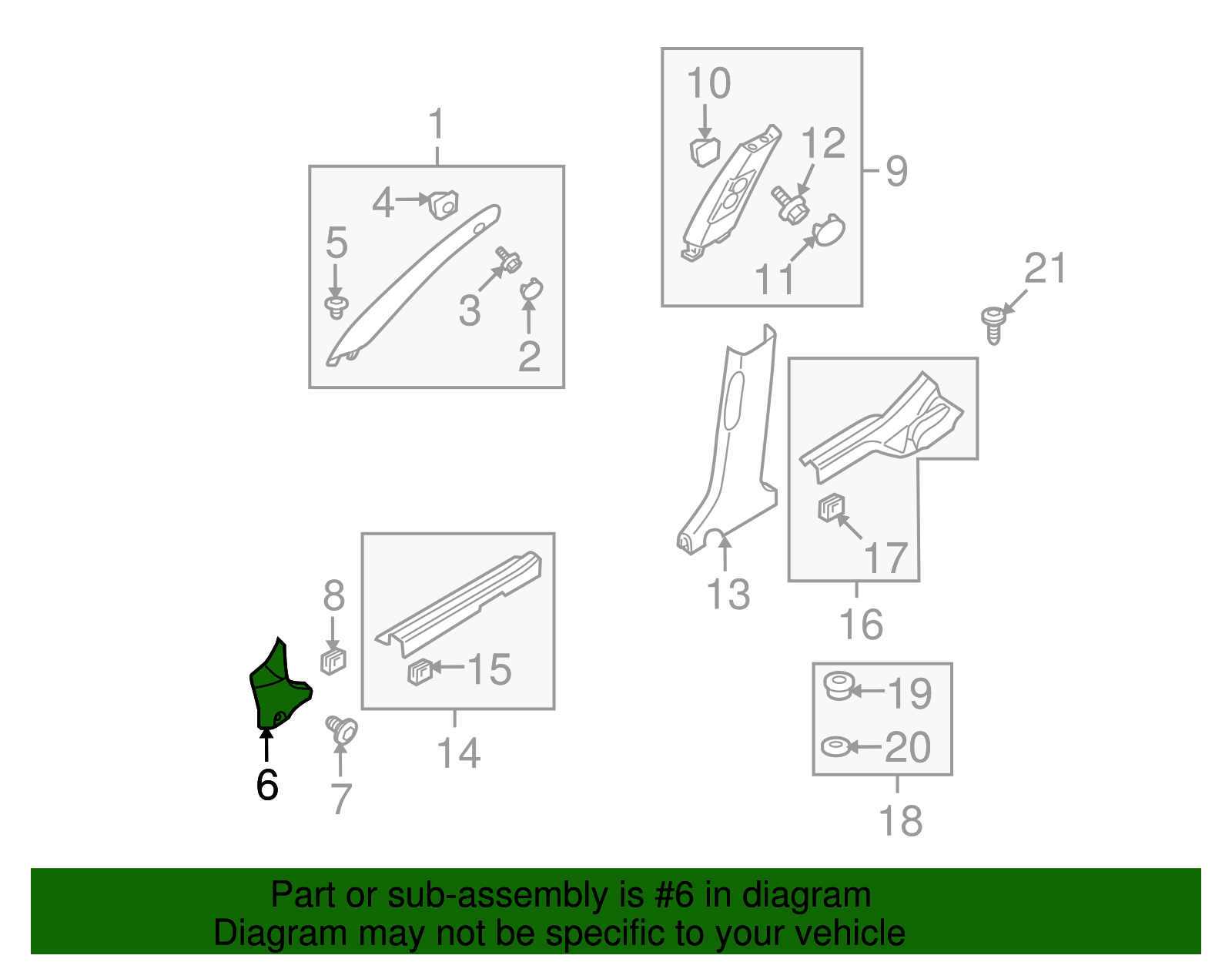 1
4
5
3
2
10
12
9
11
21
13
17
16
8
15
14
6
7
19
20
18

Part or sub-assembly is #6 in diagram
Diagram may not be specific to your vehicle