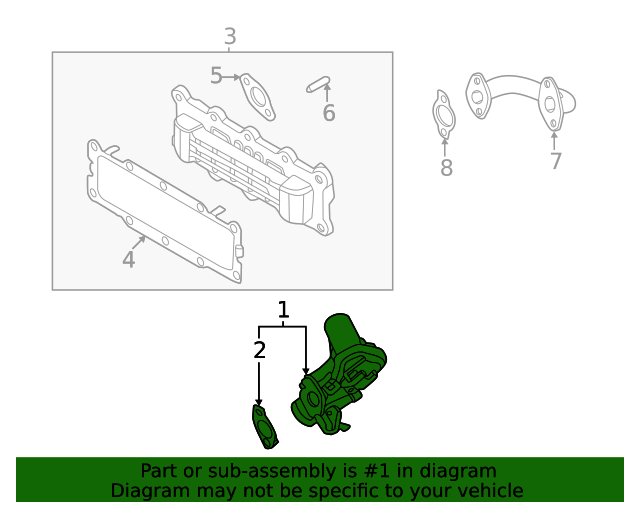 3
5
6
4
8
7
1
2
Part or sub-assembly is #1 in diagram
Diagram may not be specific to your vehicle