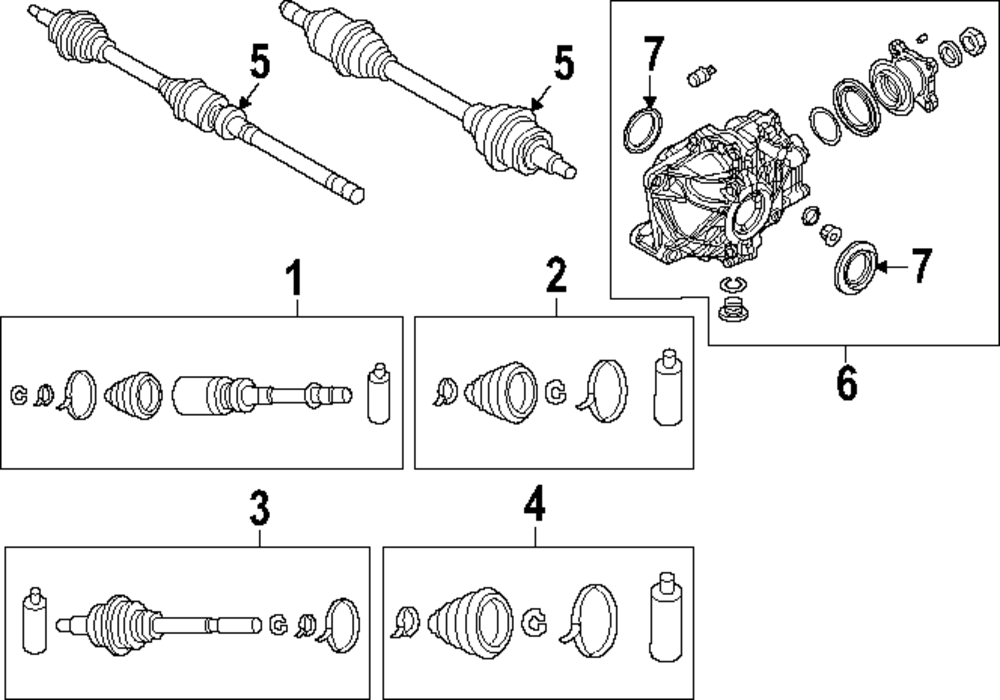 5
5
7
7
1
2
6
3
4