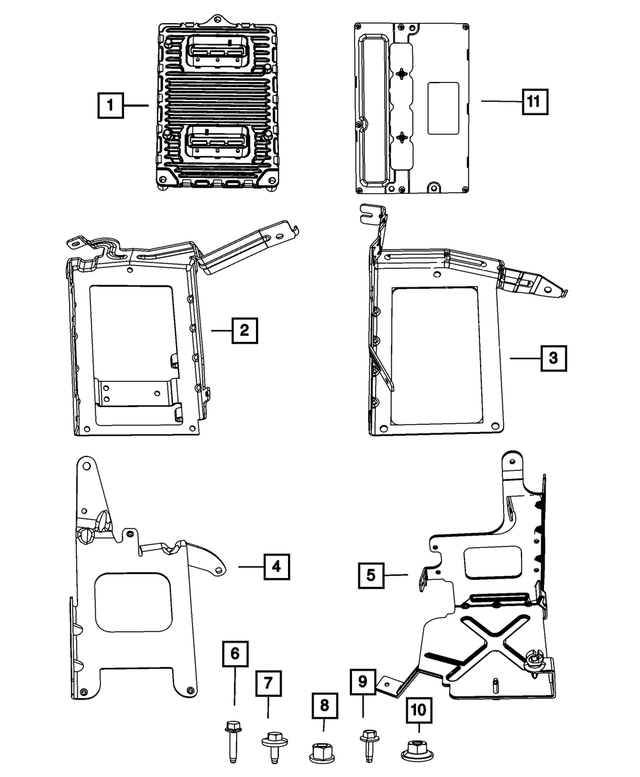 1
11
2
3
4
5
6
7
8
9
10