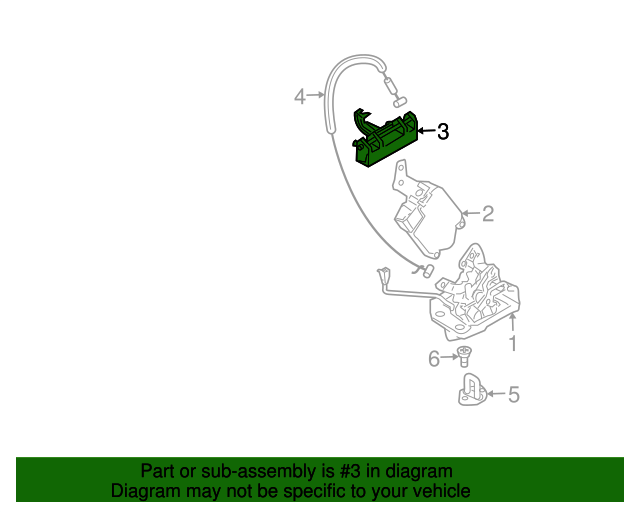 4
3
2
1
6
5

Part or sub-assembly is #3 in diagram
Diagram may not be specific to your vehicle