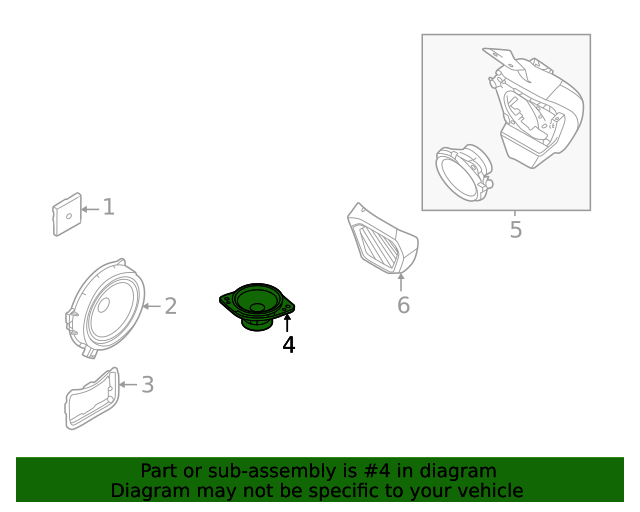 1
2
3
4
5
6

Part or sub-assembly is #4 in diagram
Diagram may not be specific to your vehicle