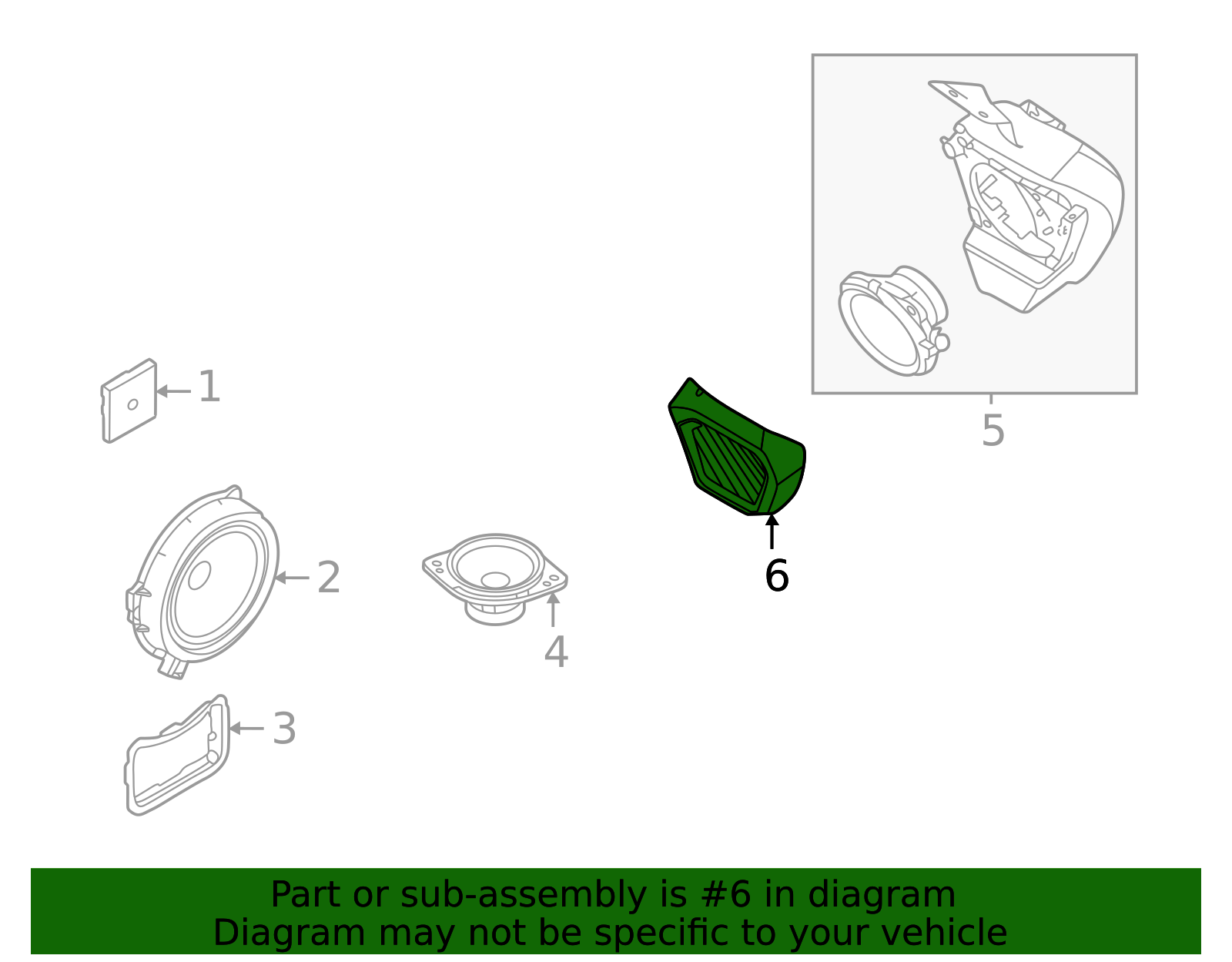 1
2
3
4
5
6

Part or sub-assembly is #6 in diagram
Diagram may not be specific to your vehicle