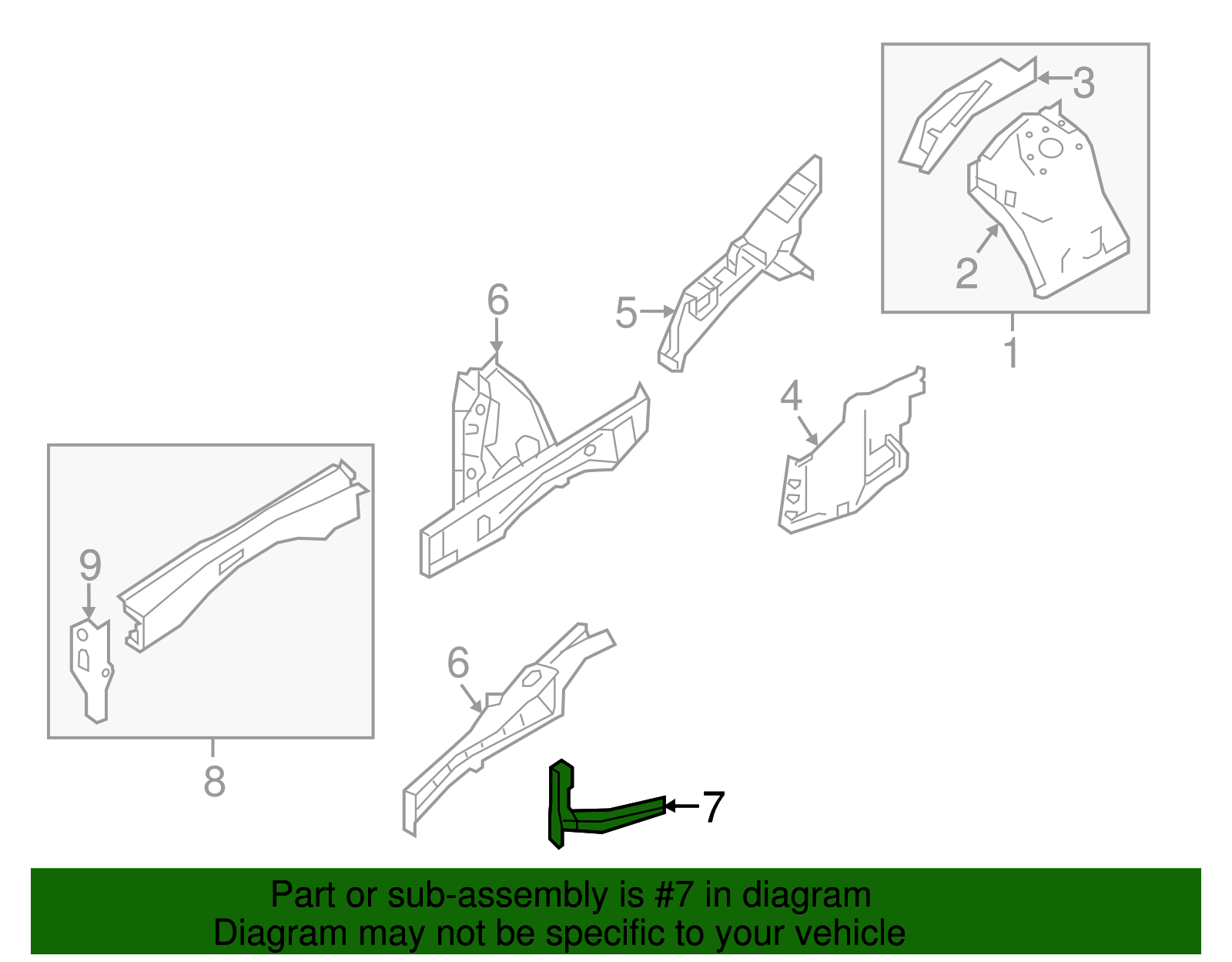 3
2
1
5
6
4
9
8
6
7

Part or sub-assembly is #7 in diagram
Diagram may not be specific to your vehicle