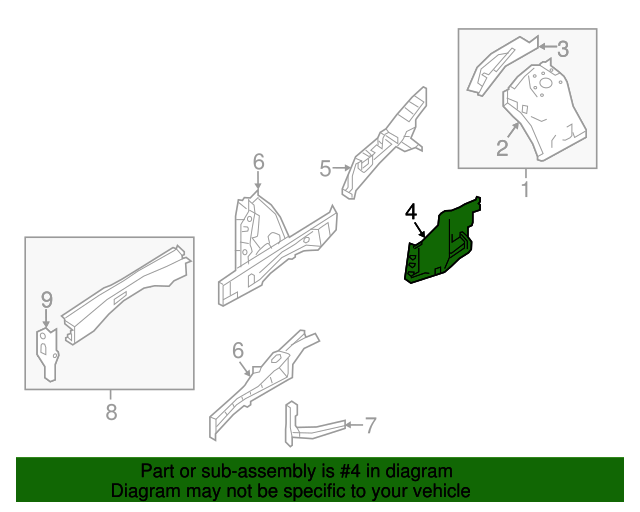 3
2
1
6
5
4
9
8
6
7
Part or sub-assembly is #4 in diagram
Diagram may not be specific to your vehicle