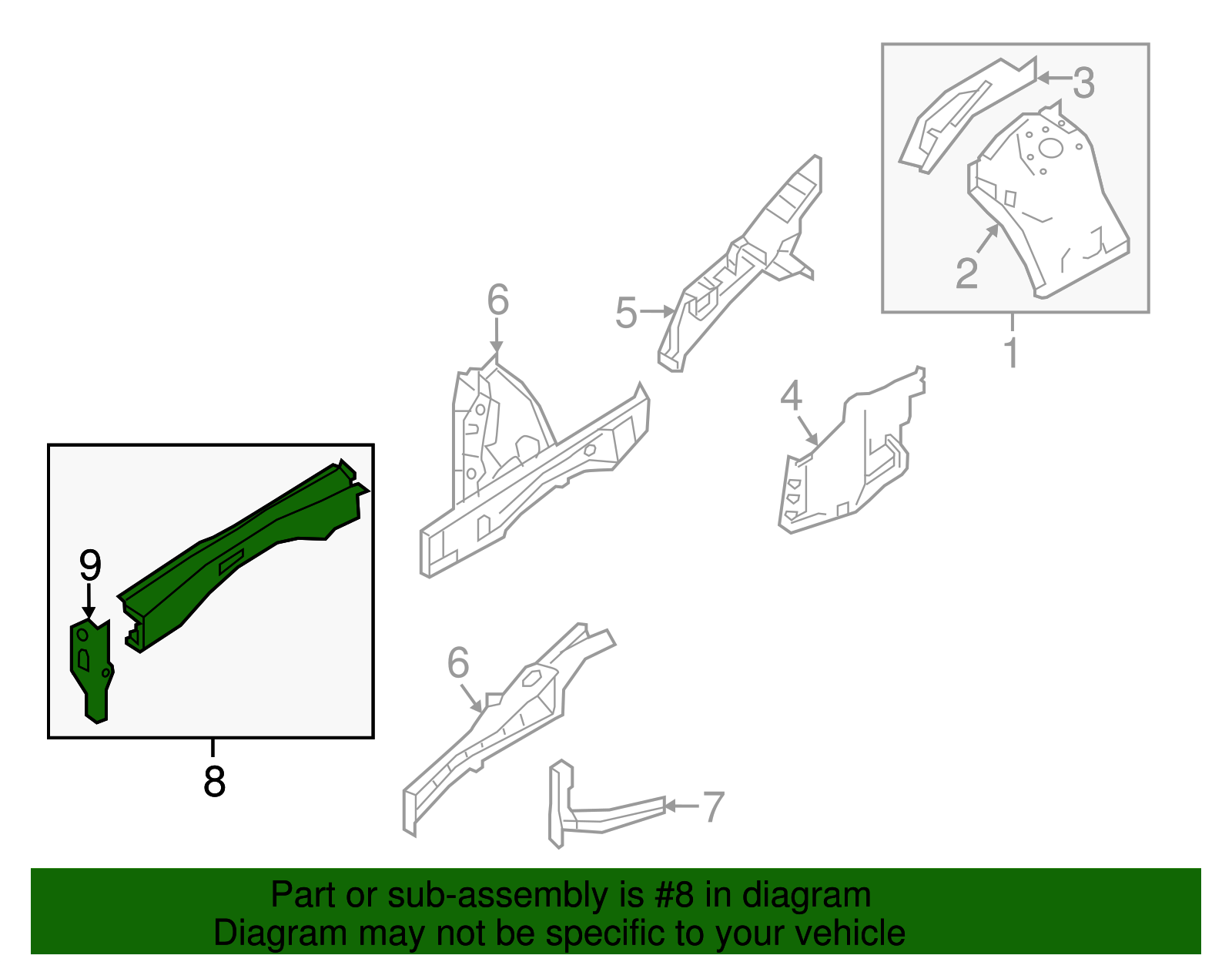 3
2
1
6
5
4
9
8
6
7

Part or sub-assembly is #8 in diagram
Diagram may not be specific to your vehicle