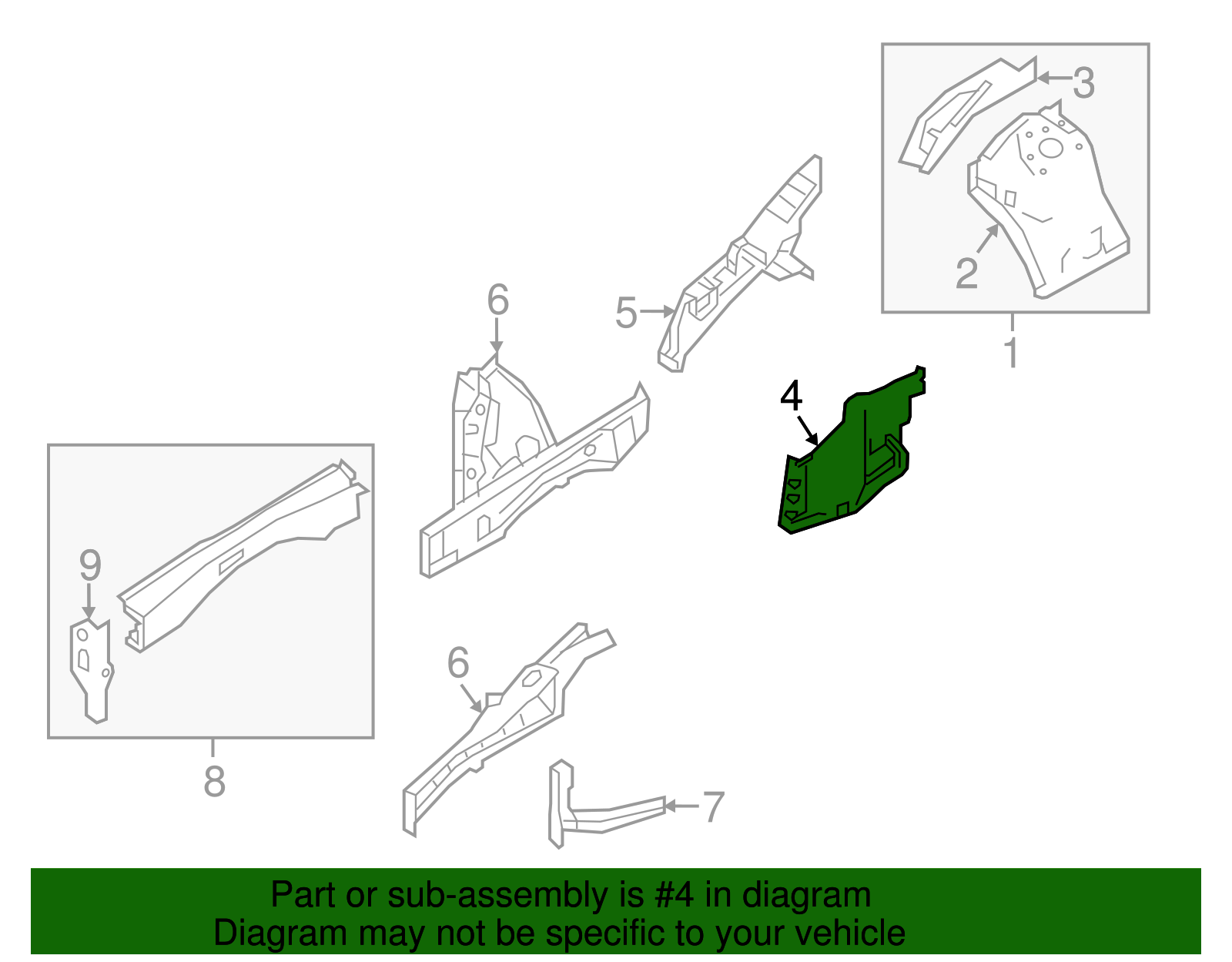 3
2
1
6
5
4
9
8
6
7

Part or sub-assembly is #4 in diagram
Diagram may not be specific to your vehicle