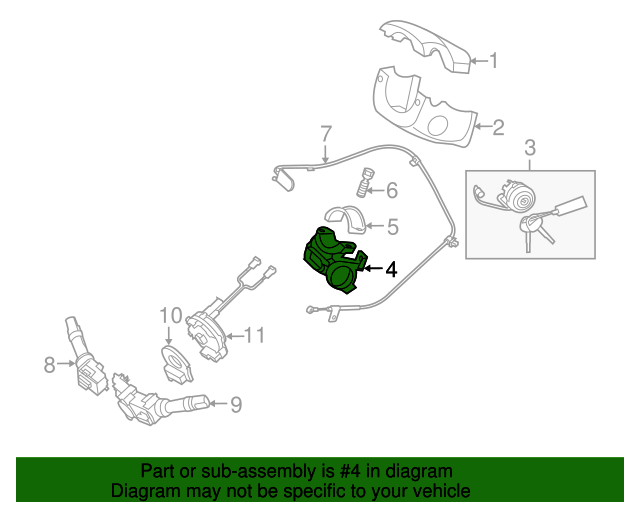 1
2
3
7
6
5
4
10
11
8
9

Part or sub-assembly is #4 in diagram
Diagram may not be specific to your vehicle