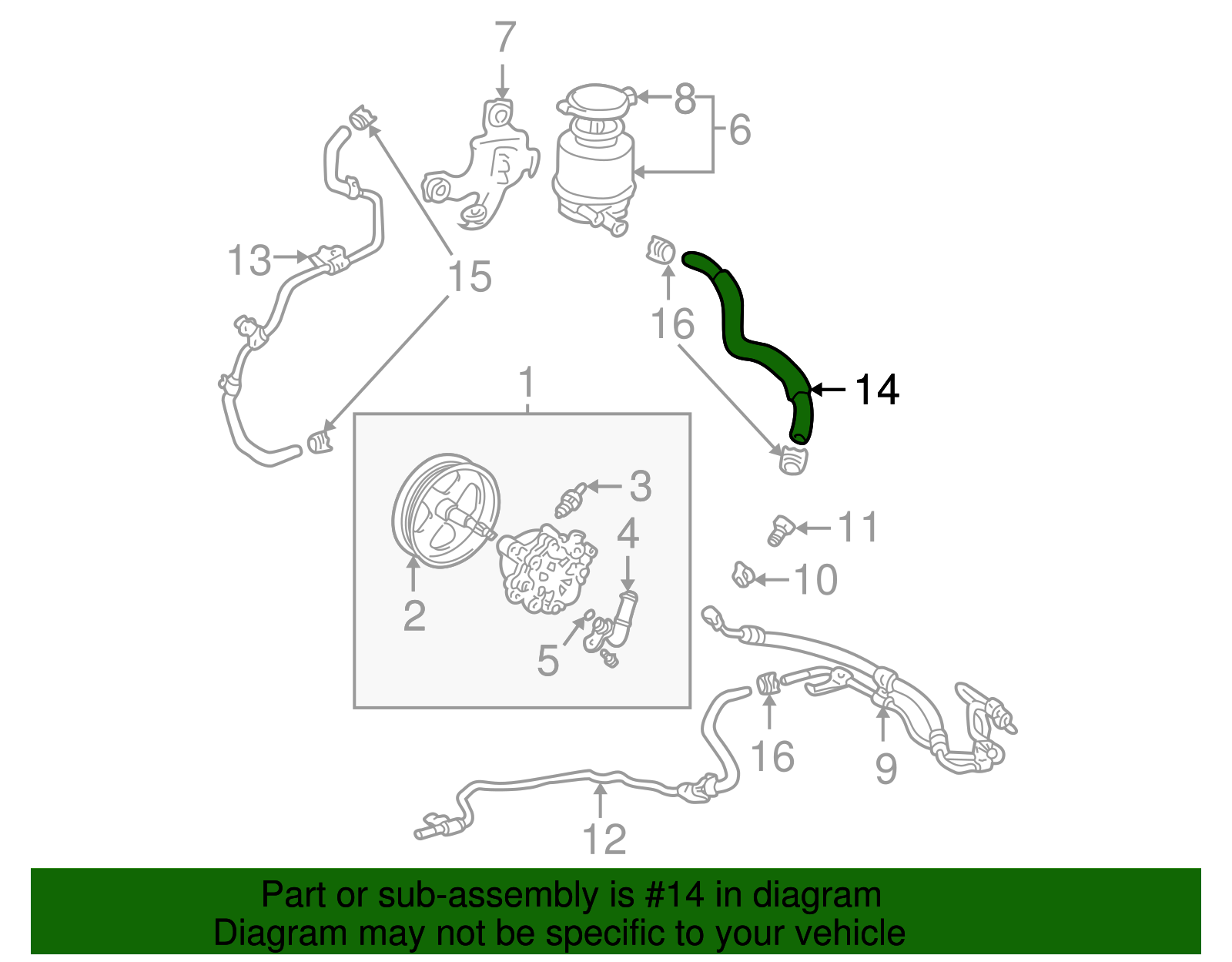 7
8
6
13
15
16
14
1
3
4
2
5
11
10
16
9
12

Part or sub-assembly is #14 in diagram
Diagram may not be specific to your vehicle