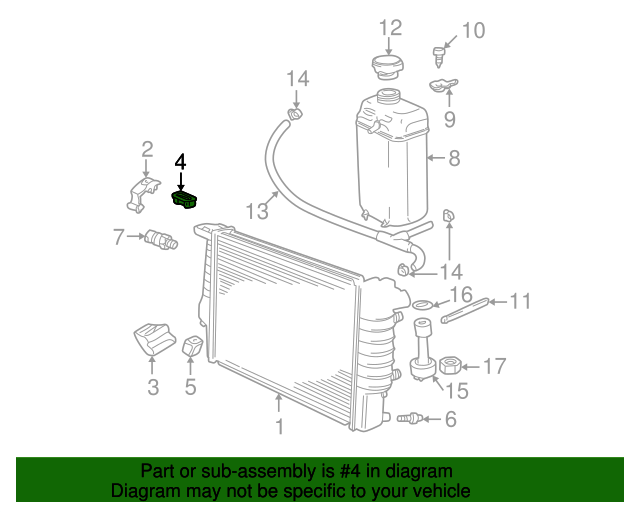 12
10
14
9
2
4
8
13
7
14
16
11
3
5
17
15
1
6

Part or sub-assembly is #4 in diagram
Diagram may not be specific to your vehicle