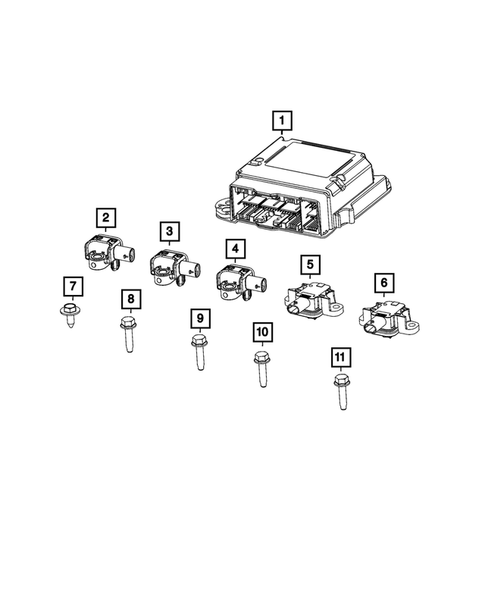 1
2
3
4
5
6
7
8
9
10
11