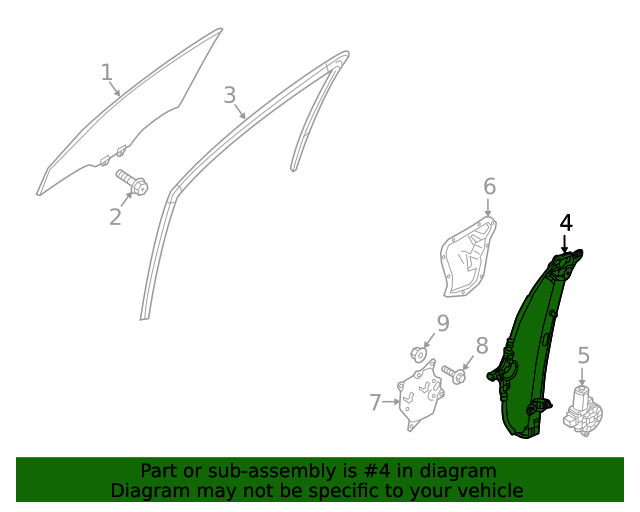 1
3
2
6
4
9
8
5
7

Part or sub-assembly is #4 in diagram
Diagram may not be specific to your vehicle